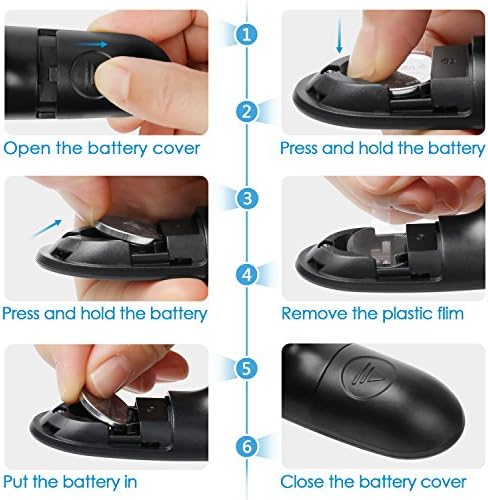 1
Open the battery cover

2
Press and hold the battery

3
Press and hold the battery

4
Remove the plastic flim

5
Put the battery in

6
Close the battery cover