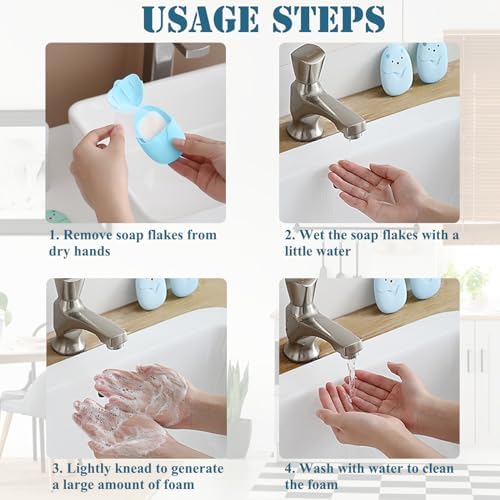 USAGE STEPS

1. Remove soap flakes from dry hands

2. Wet the soap flakes with a little water

3. Lightly knead to generate a large amount of foam

4. Wash with water to clean the foam